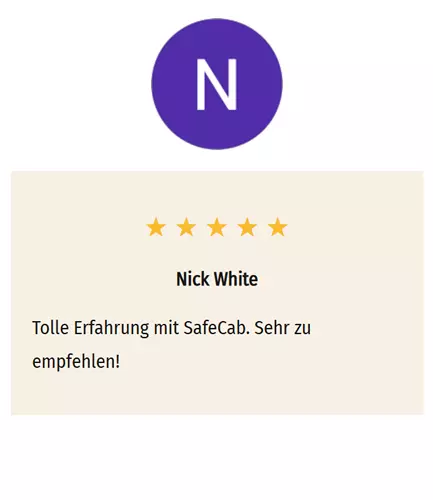 N

★★★★★

Nick White

Tolle Erfahrung mit SafeCab. Sehr zu empfehlen!